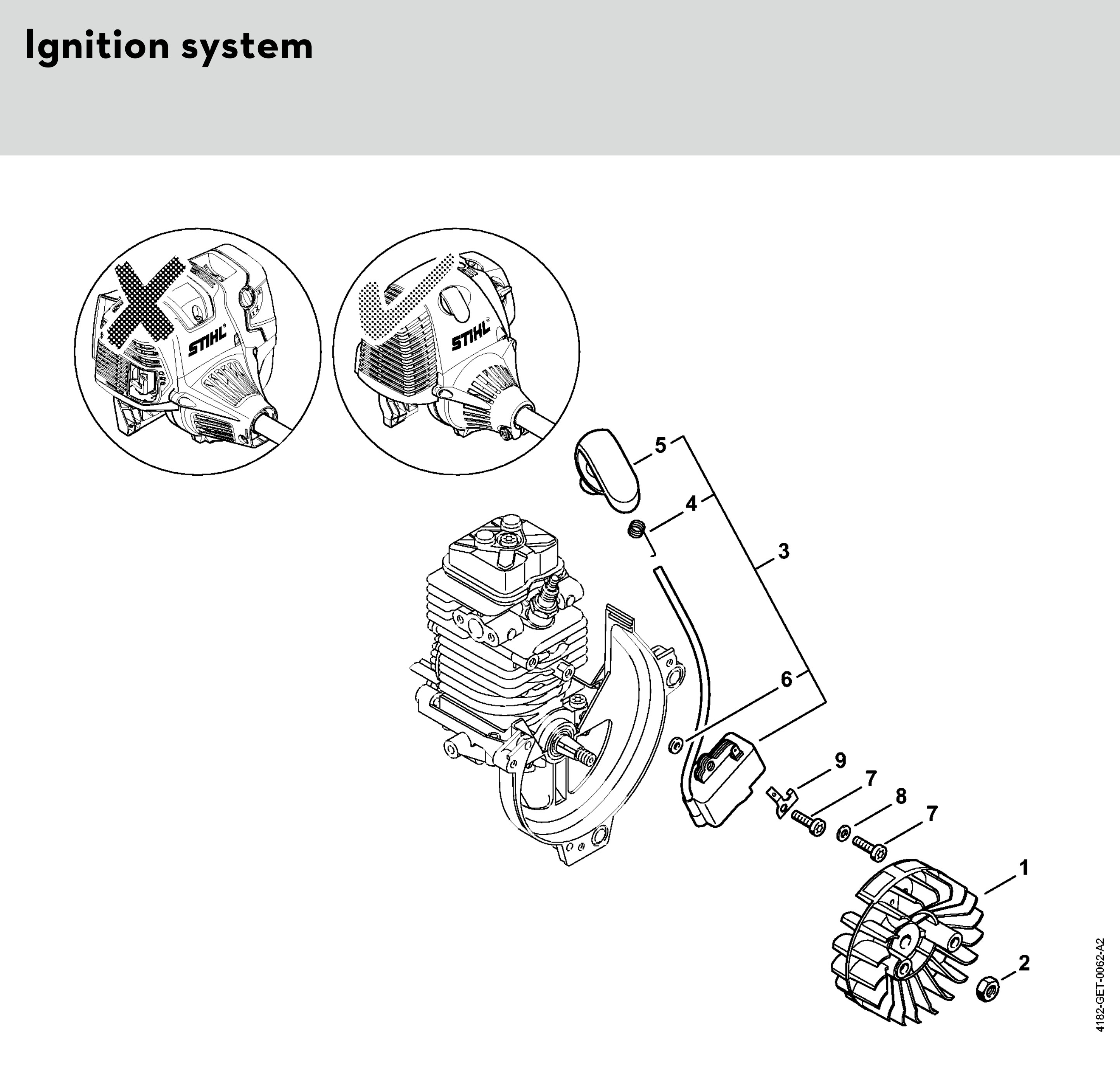 Ignition system

STIHL

STIHL

5

4

3

6

9

7

8

7

1

2

4182-GET-0062-A2